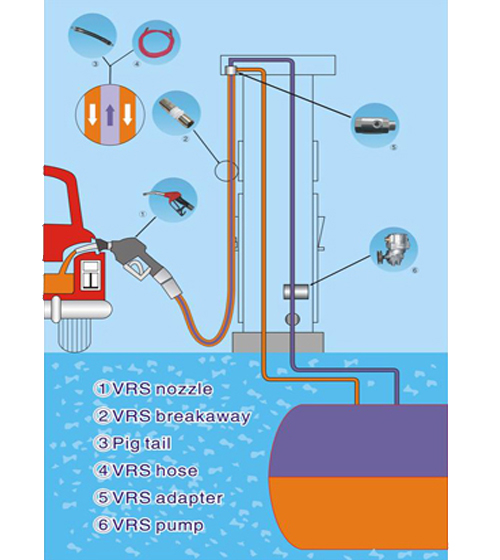 ③ ④

②

⑤

①

⑥

①VRS nozzle
②VRS breakaway
③Pig tail
④VRS hose
⑤VRS adapter
⑥VRS pump